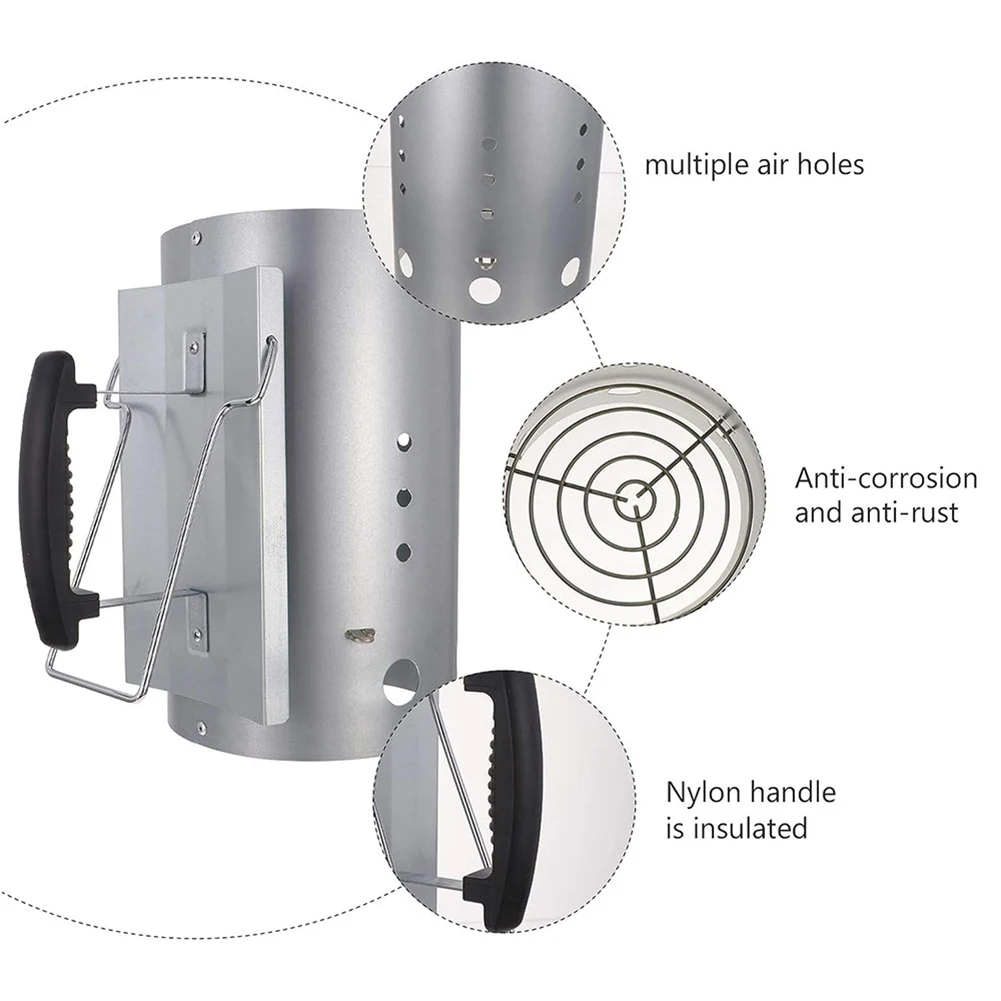 multiple air holes

Anti-corrosion and anti-rust

Nylon handle is insulated