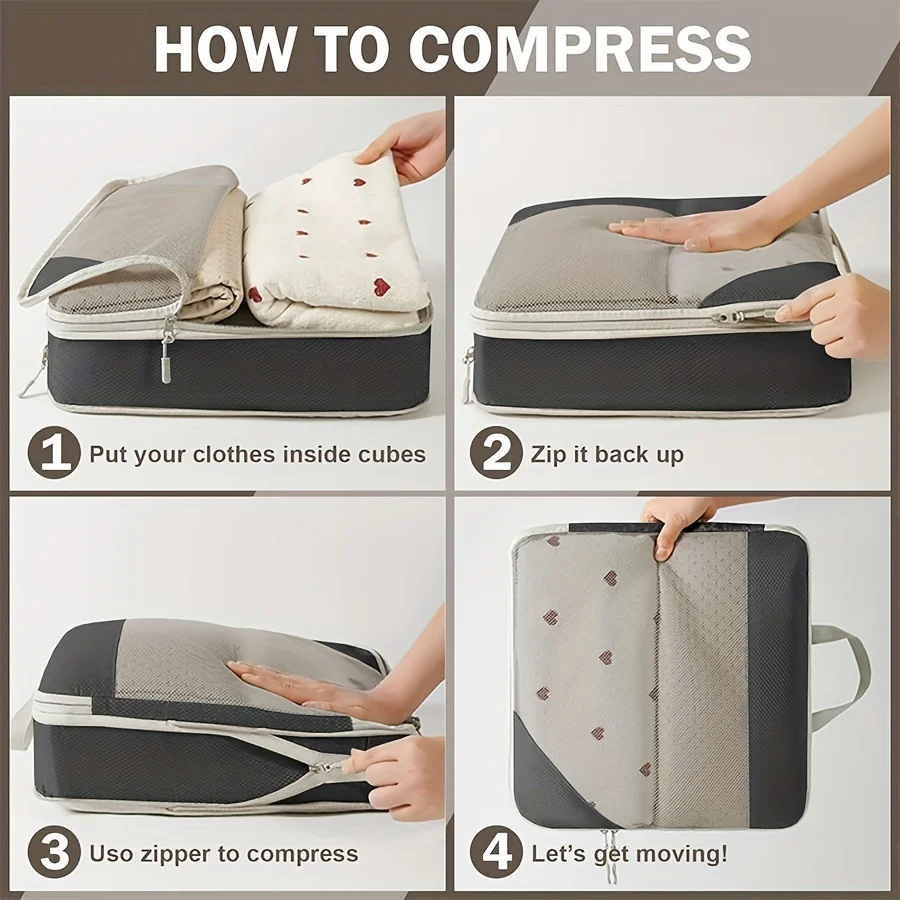 HOW TO COMPRESS

1 Put your clothes inside cubes

2 Zip it back up

3 Uso zipper to compress

4 Let's get moving!